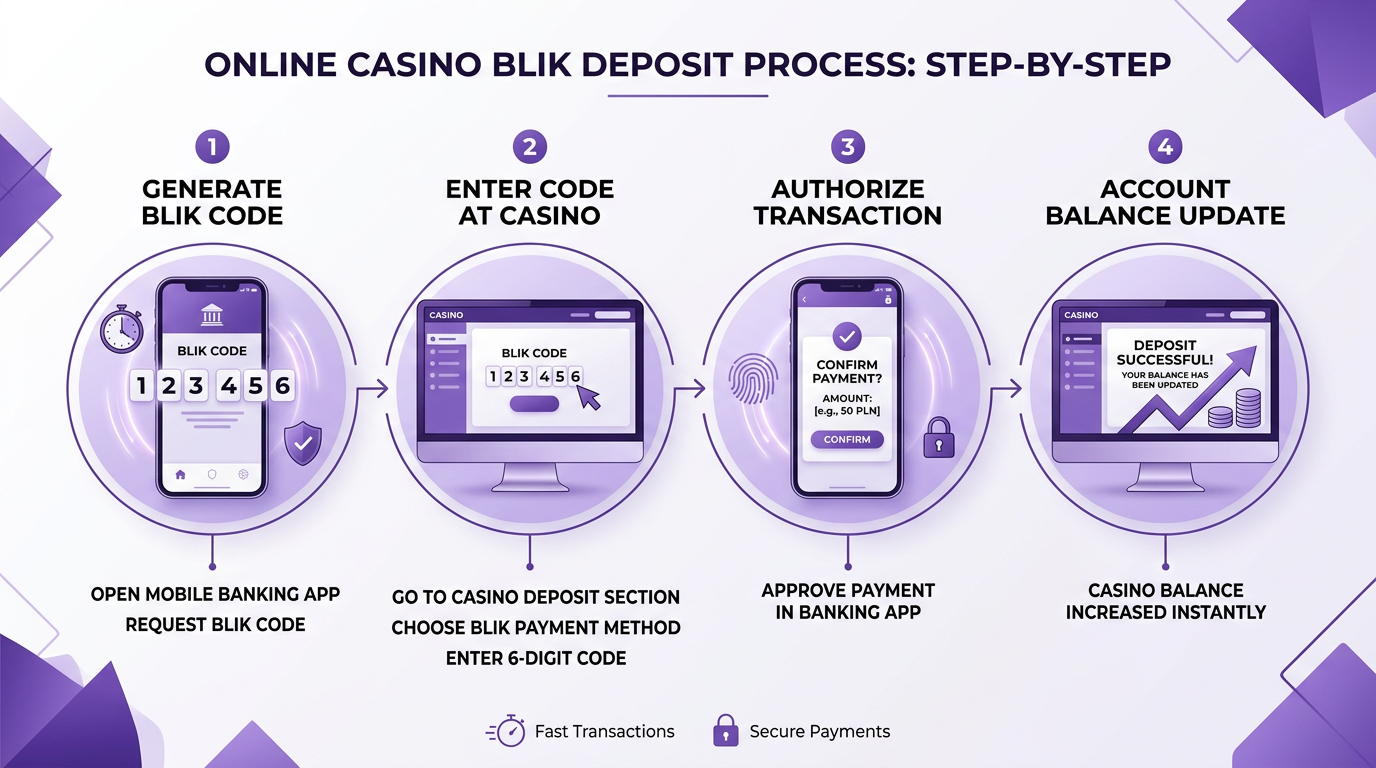 ONLINE CASINO BLIK DEPOSIT PROCESS: STEP-BY-STEP

1
GENERATE BLIK CODE

BLIK CODE
1 2 3 4 5 6

OPEN MOBILE BANKING APP
REQUEST BLIK CODE

2
ENTER CODE AT CASINO

CASINO
BLIK CODE
1 2 3 4 5 6

GO TO CASINO DEPOSIT SECTION
CHOOSE BLIK PAYMENT METHOD
ENTER 6-DIGIT CODE

3
AUTHORIZE TRANSACTION

CONFIRM PAYMENT?
AMOUNT: [e.g., 50 PLN]
CONFIRM

APPROVE PAYMENT IN BANKING APP

4
ACCOUNT BALANCE UPDATE

CASINO
DEPOSIT SUCCESSFUL!
YOUR BALANCE HAS BEEN UPDATED

CASINO BALANCE INCREASED INSTANTLY

Fast Transactions
Secure Payments